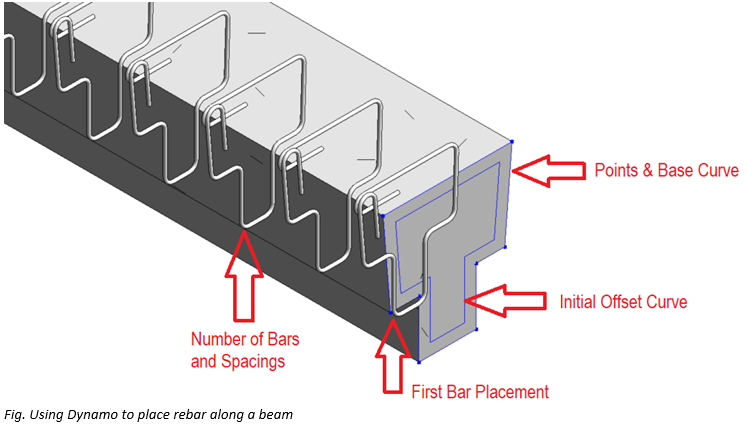 Points & Base Curve

Initial Offset Curve

Number of Bars and Spacings

First Bar Placement

Fig. Using Dynamo to place rebar along a beam